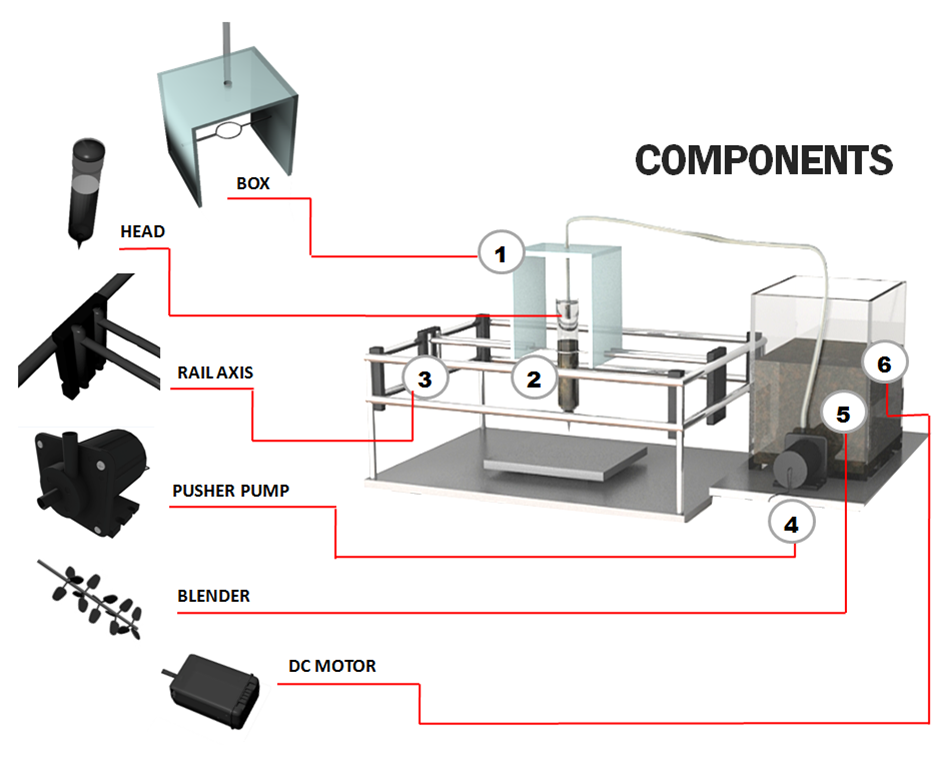 COMPONENTS

BOX

HEAD

RAIL AXIS

PUSHER PUMP

BLENDER

DC MOTOR

1

2

3

4

5

6